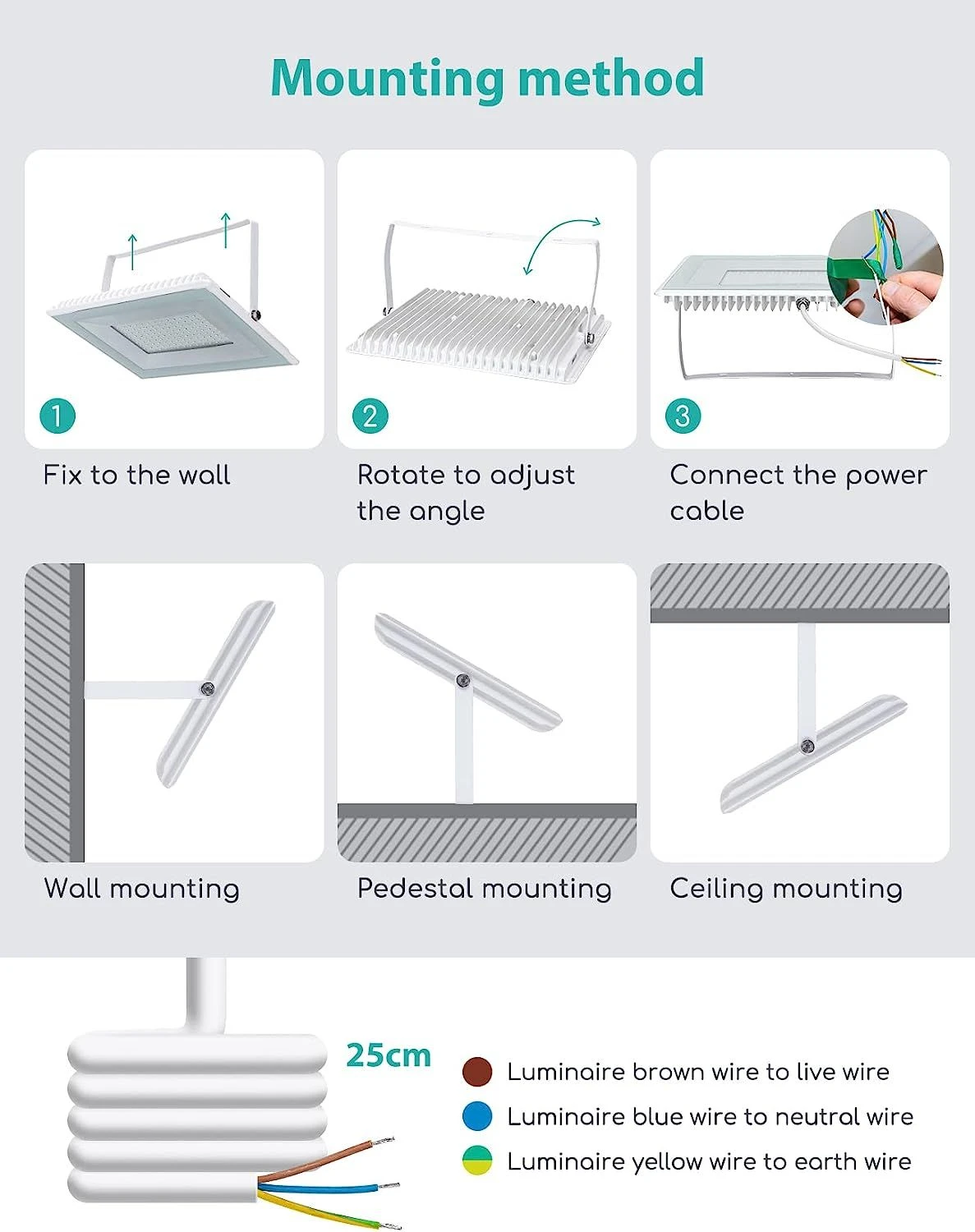 Mounting method

1
Fix to the wall

2
Rotate to adjust the angle

3
Connect the power cable

Wall mounting

Pedestal mounting

Ceiling mounting

25cm

Luminaire brown wire to live wire

Luminaire blue wire to neutral wire

Luminaire yellow wire to earth wire