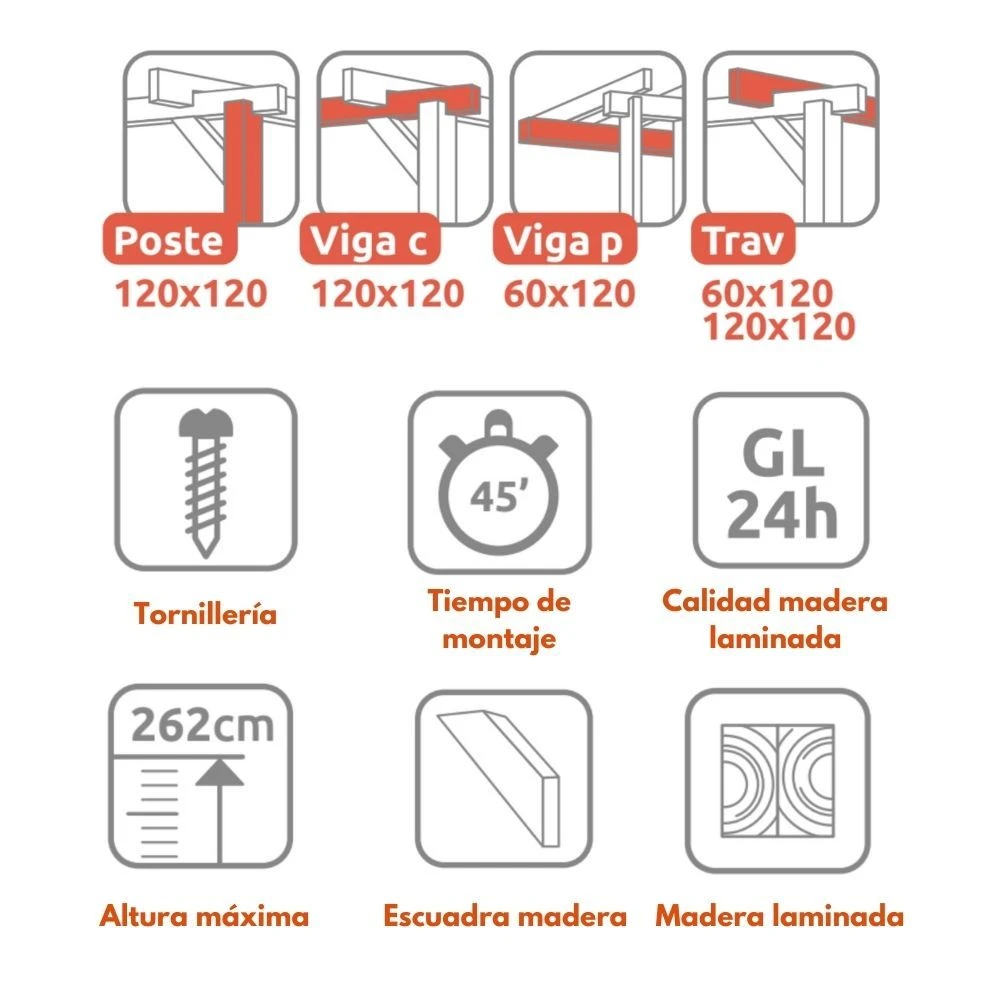 Poste
120x120

Viga c
120x120

Viga p
60x120

Trav
60x120
120x120

Tornillería

45'

Tiempo de montaje

GL
24h

Calidad madera laminada

262cm

Altura máxima

Escuadra madera

Madera laminada